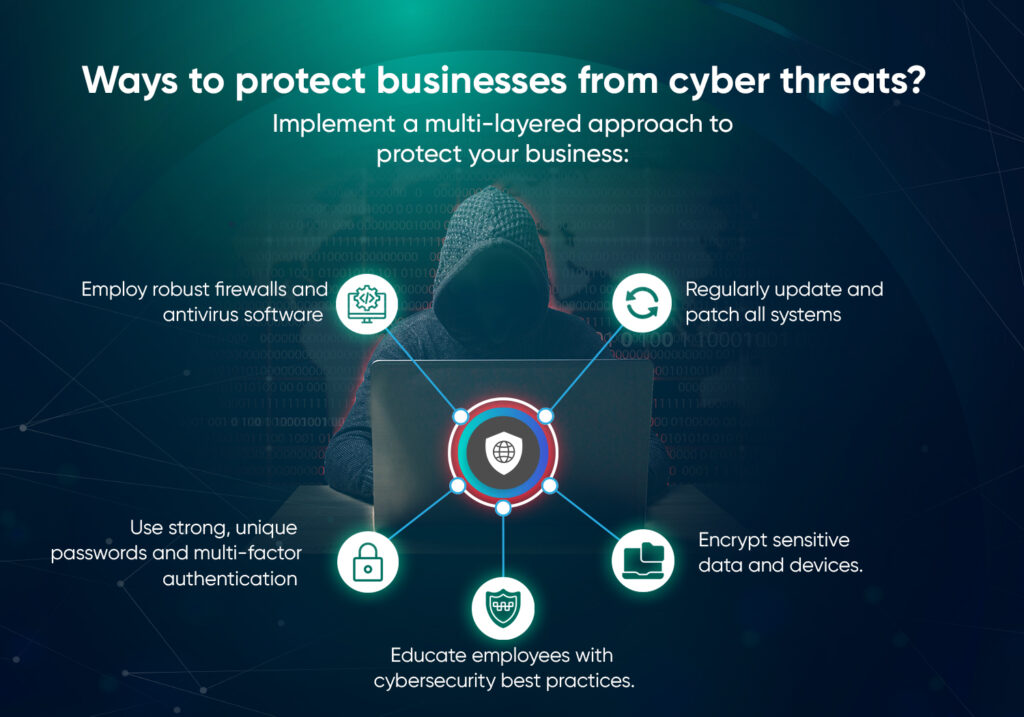 Ways to protect businesses from cyber threats?

Implement a multi-layered approach to protect your business:

Employ robust firewalls and antivirus software

Regularly update and patch all systems

Use strong, unique passwords and multi-factor authentication

Encrypt sensitive data and devices.

Educate employees with cybersecurity best practices.